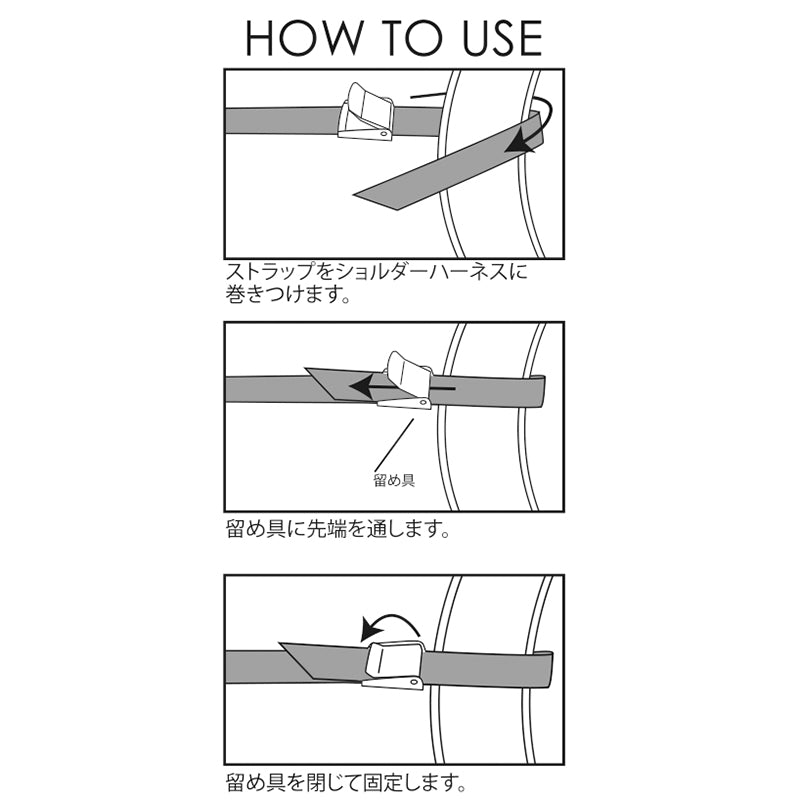 HOW TO USE

ストラップをショルダーハーネスに巻きつけます。

留め具

留め具に先端を通します。

留め具を閉じて固定します。